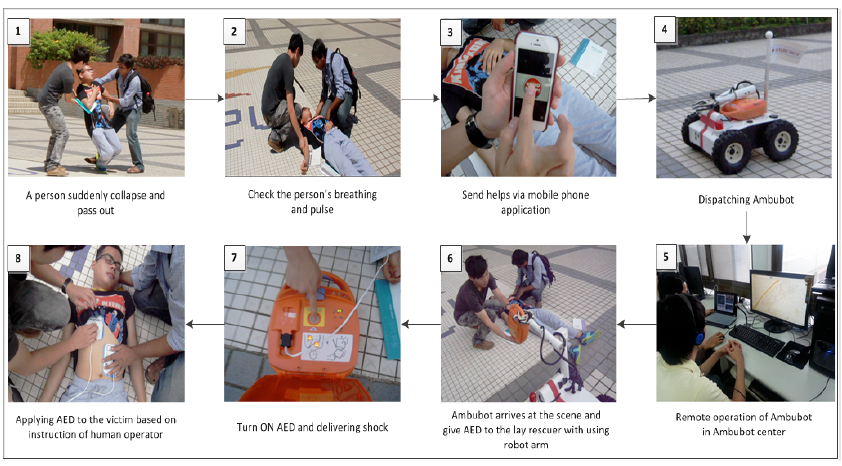 1

A person suddenly collapse and pass out

2

Check the person's breathing and pulse

3

Send helps via mobile phone application

4

Dispatching Ambubot

5

Remote operation of Ambubot in Ambubot center

6

Ambubot arrives at the scene and give AED to the lay rescuer with using robot arm

7

Turn ON AED and delivering shock

8

Applying AED to the victim based on instruction of human operator